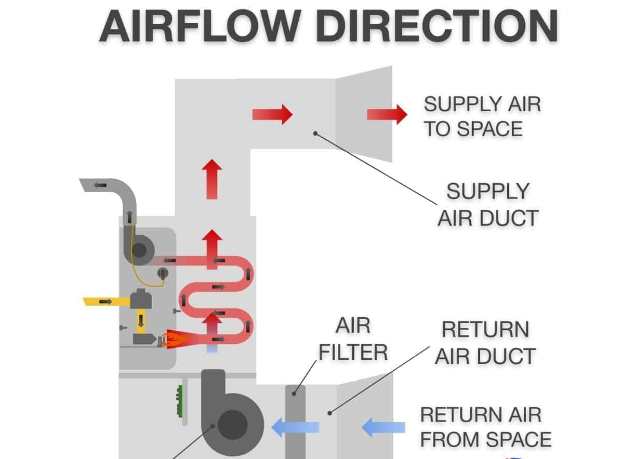 AIRFLOW DIRECTION

SUPPLY AIR TO SPACE

SUPPLY AIR DUCT

AIR FILTER

RETURN AIR DUCT

RETURN AIR FROM SPACE